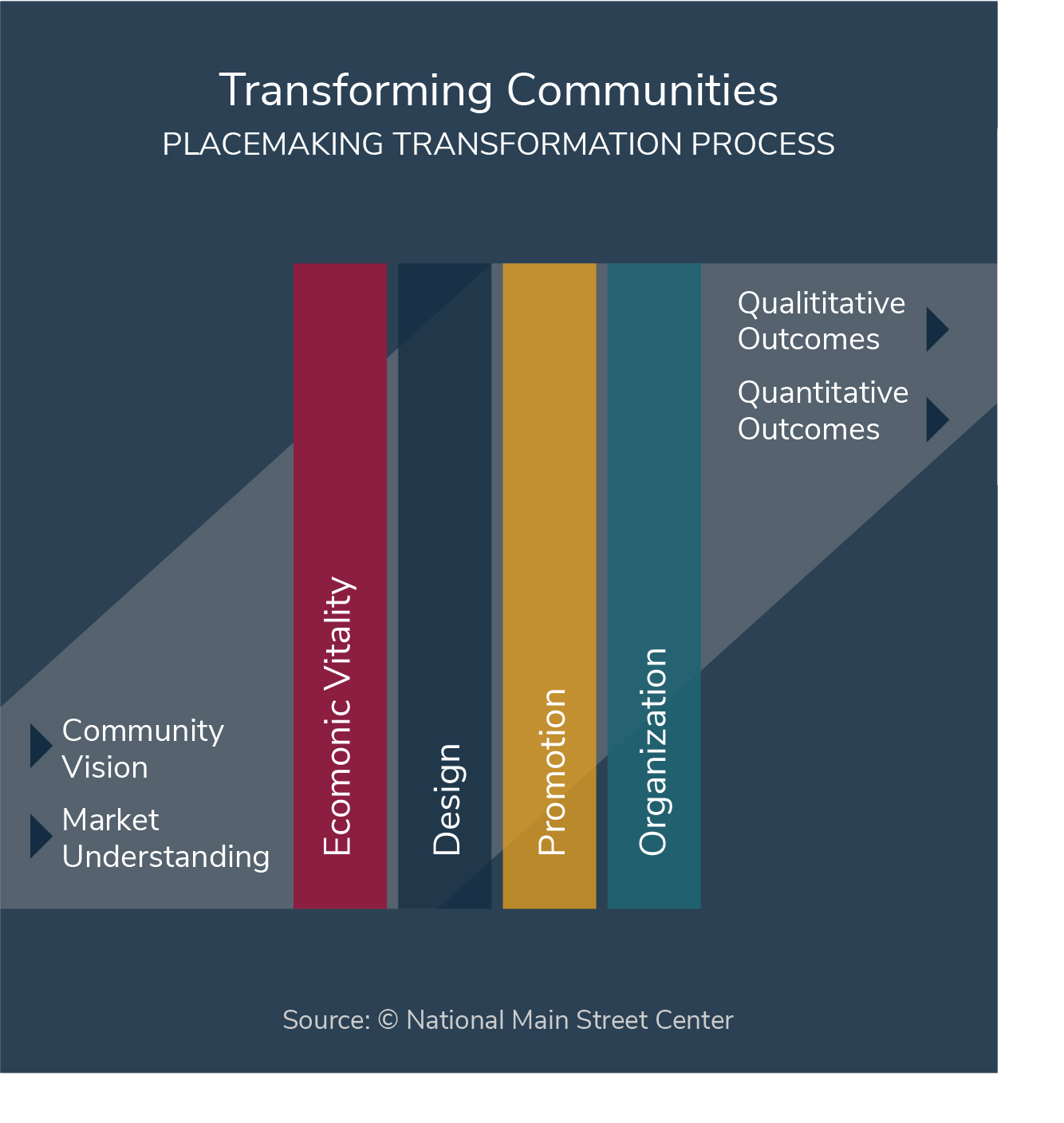 Transforming Communities
PLACEMAKING TRANSFORMATION PROCESS

Community Vision

Market Understanding

Ecomonic Vitality

Design

Promotion

Organization

Qualititative Outcomes

Quantitative Outcomes

Source: © National Main Street Center