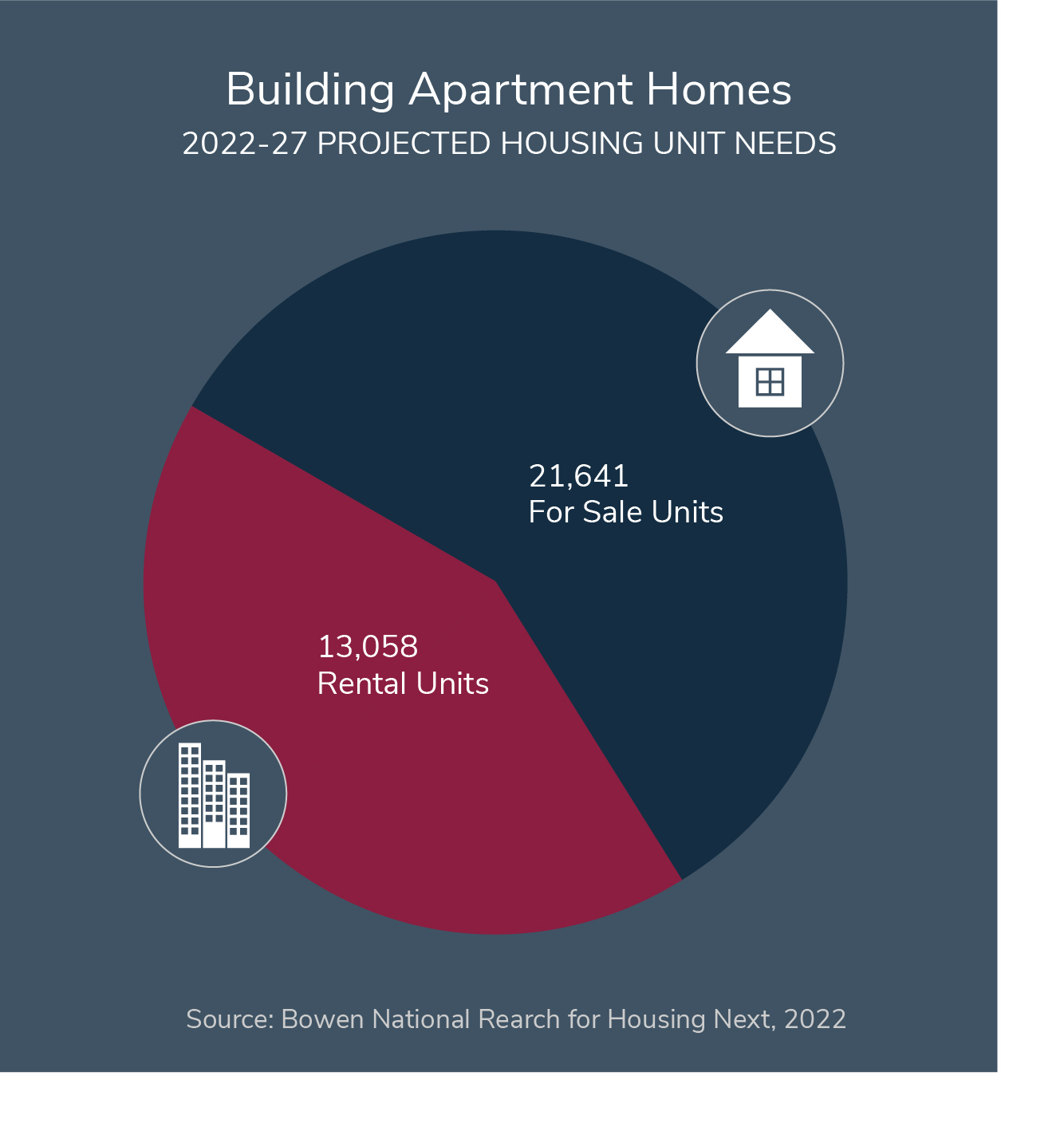 Building Apartment Homes
2022-27 PROJECTED HOUSING UNIT NEEDS

21,641
For Sale Units

13,058
Rental Units

Source: Bowen National Rearch for Housing Next, 2022